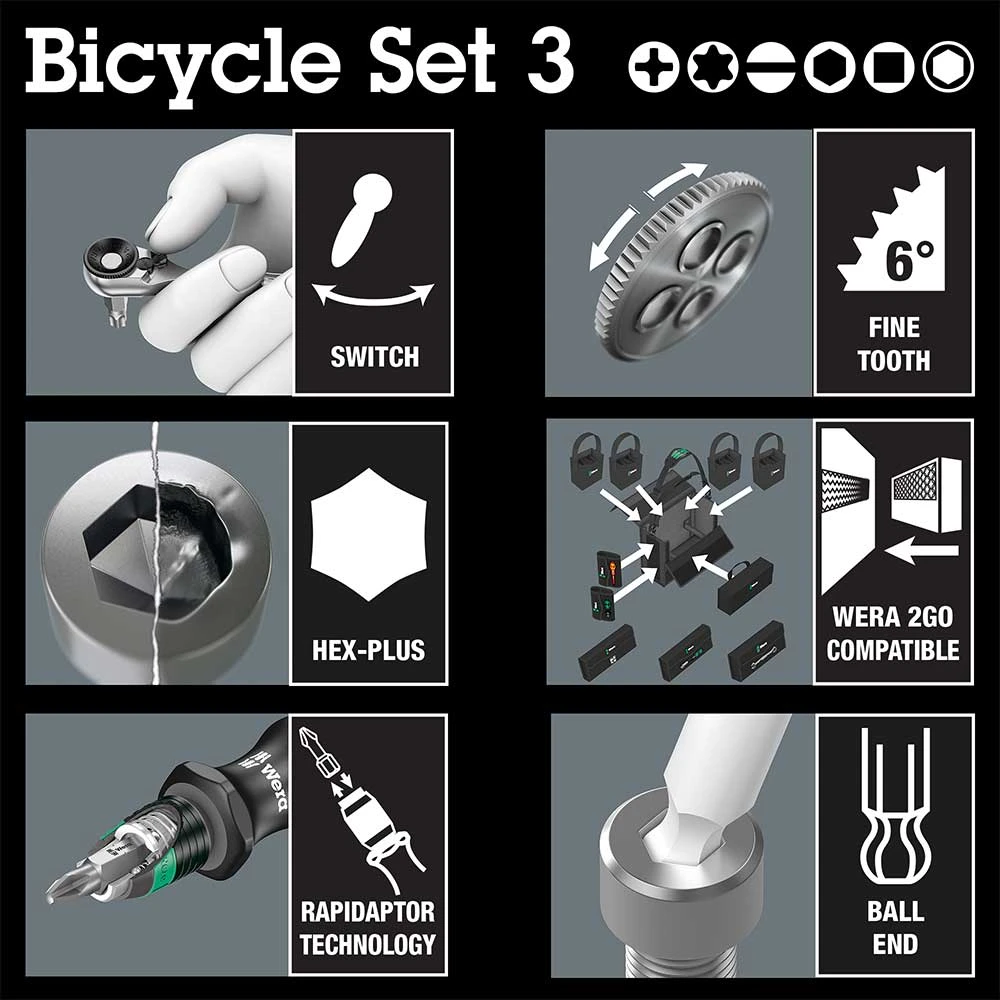 Bicycle Set 3

SWITCH

6°

FINE TOOTH

HEX-PLUS

WERA 2GO COMPATIBLE

Wera

RAPIDAPTOR TECHNOLOGY

BALL END